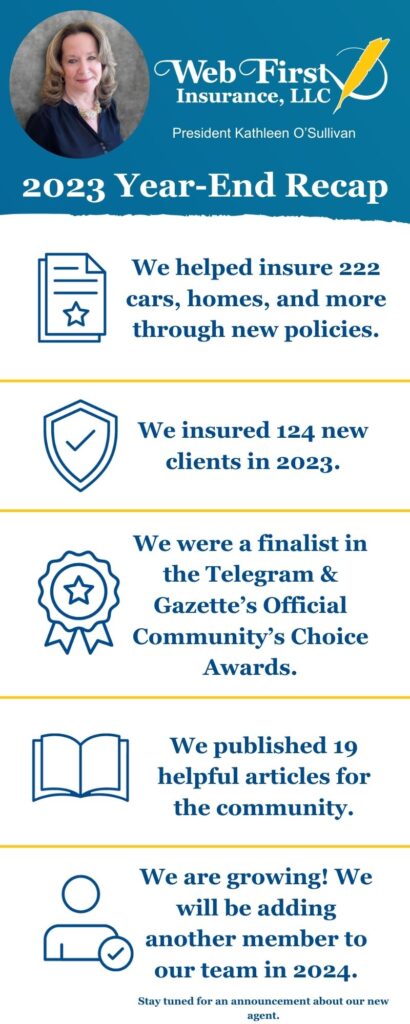 Web First Insurance, LLC

President Kathleen O'Sullivan

2023 Year-End Recap

We helped insure 222 cars, homes, and more through new policies.

We insured 124 new clients in 2023.

We were a finalist in the Telegram & Gazette's Official Community's Choice Awards.

We published 19 helpful articles for the community.

We are growing! We will be adding another member to our team in 2024.

Stay tuned for an announcement about our new agent.